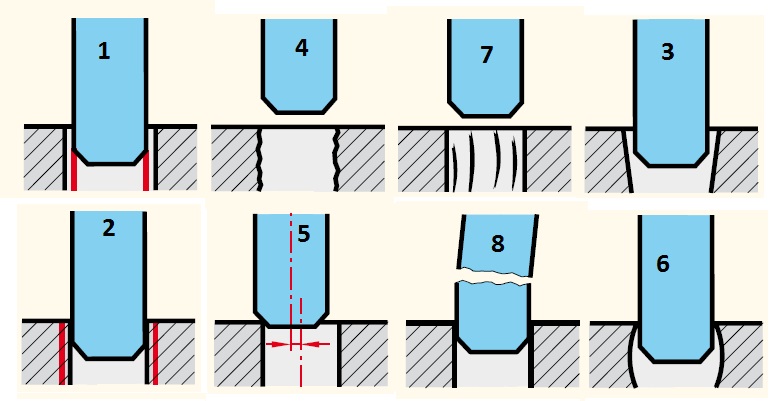 1
4
7
3
2
5
8
6